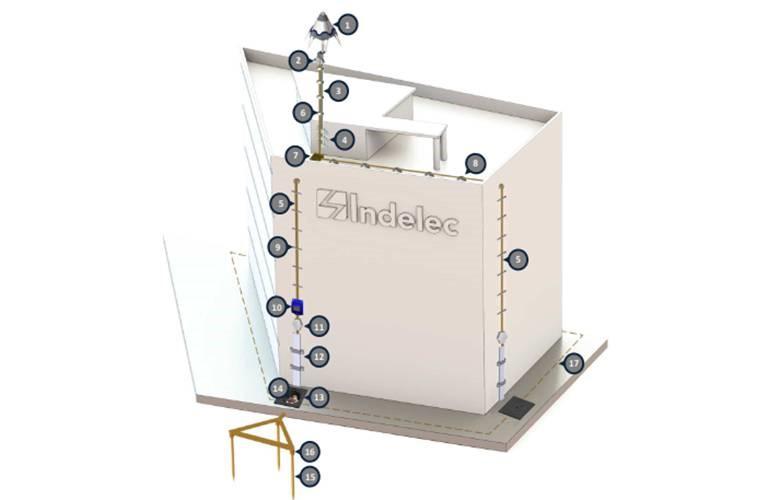 1
2
3
6
4
7
8
5
Indelec
9
5
10
11
12
14
13
17
16
15